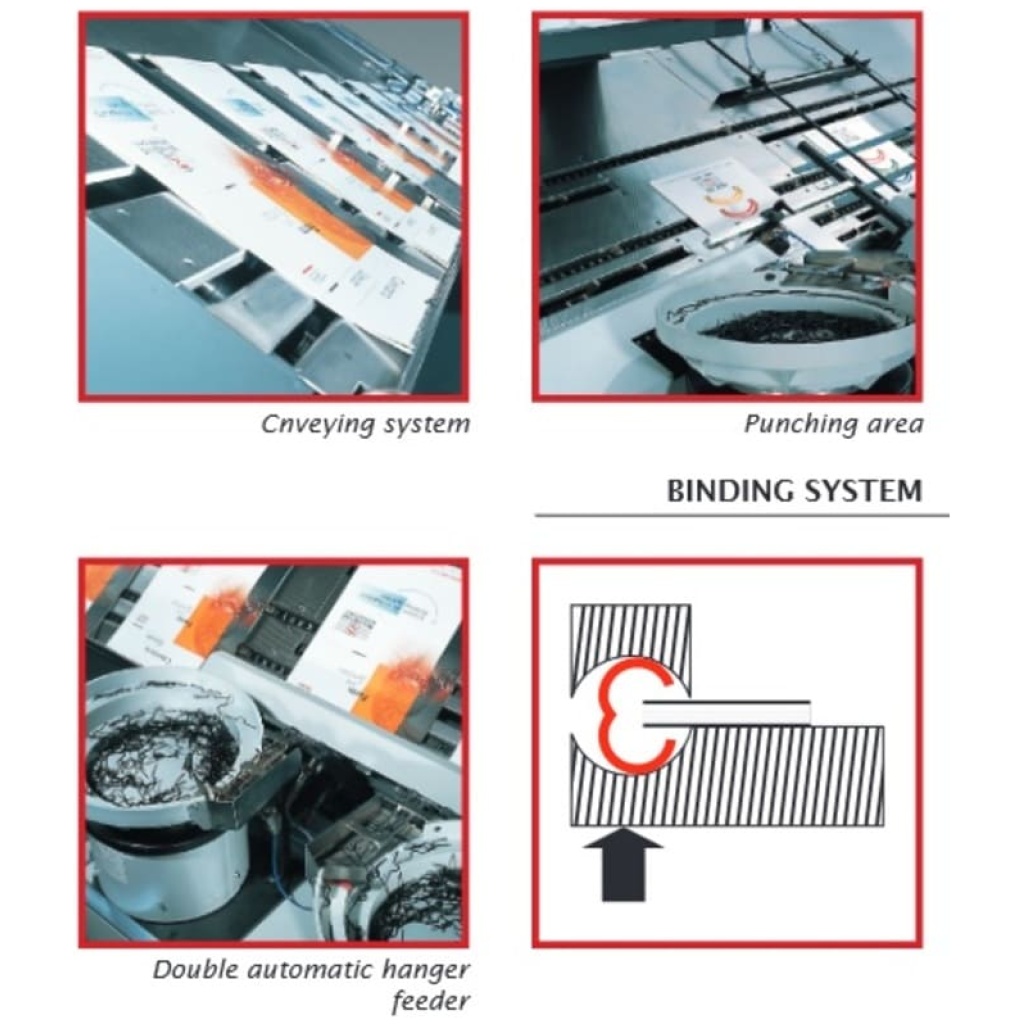 Cnveying system

Punching area

BINDING SYSTEM

Double automatic hanger feeder